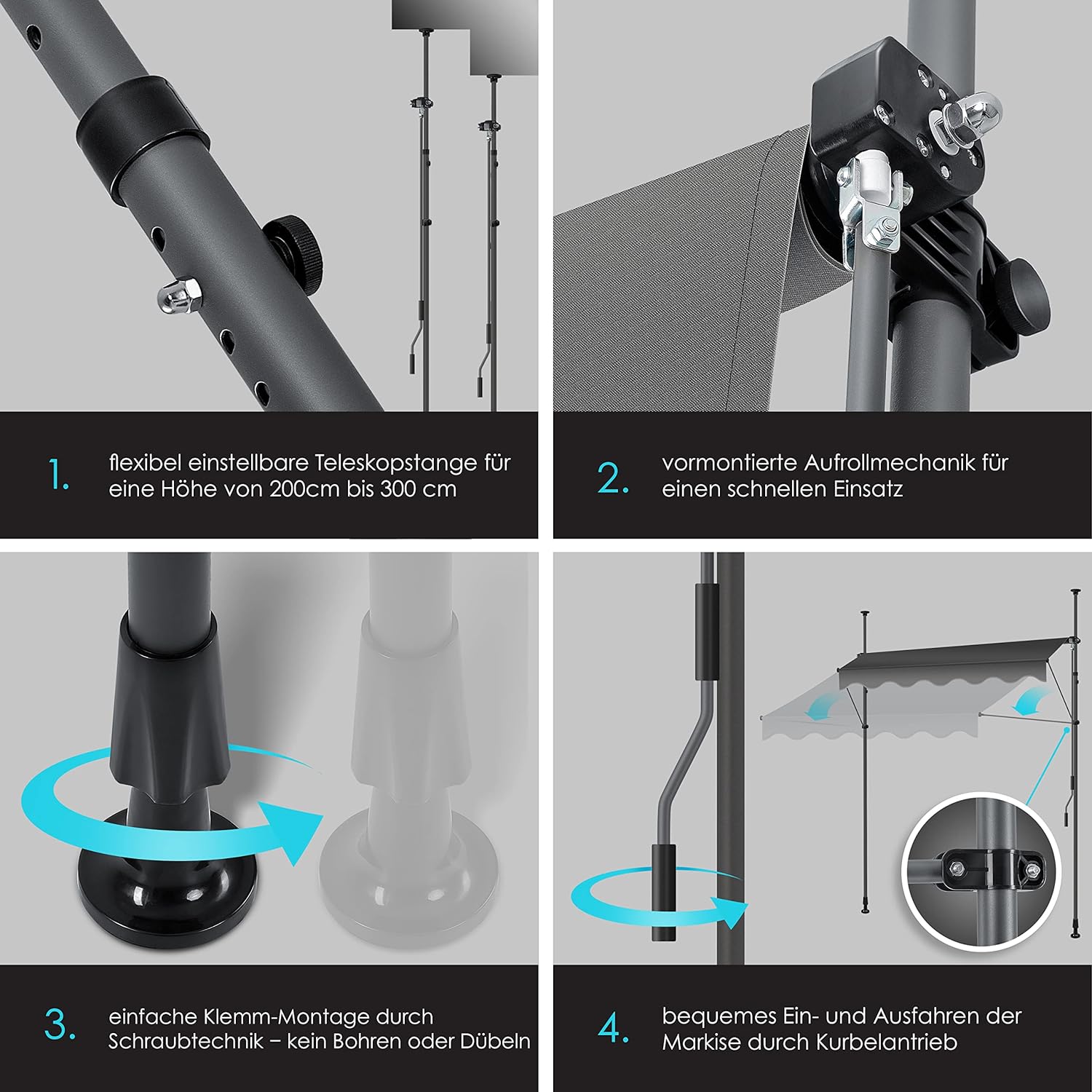 1. flexibel einstellbare Teleskopstange für eine Höhe von 200cm bis 300 cm

2. vormontierte Aufrollmechanik für einen schnellen Einsatz

3. einfache Klemm-Montage durch Schraubtechnik – kein Bohren oder Dübeln

4. bequemes Ein- und Ausfahren der Markise durch Kurbelantrieb